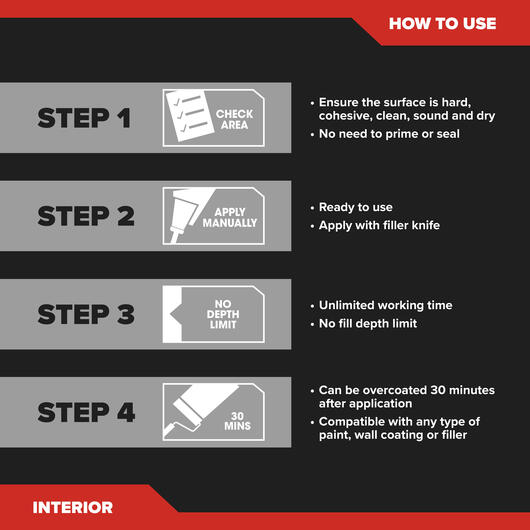 HOW TO USE

STEP 1

CHECK AREA

• Ensure the surface is hard, cohesive, clean, sound and dry
• No need to prime or seal

STEP 2

APPLY MANUALLY

• Ready to use
• Apply with filler knife

STEP 3

NO DEPTH LIMIT

• Unlimited working time
• No fill depth limit

STEP 4

30 MINS

• Can be overcoated 30 minutes after application
• Compatible with any type of paint, wall coating or filler

INTERIOR